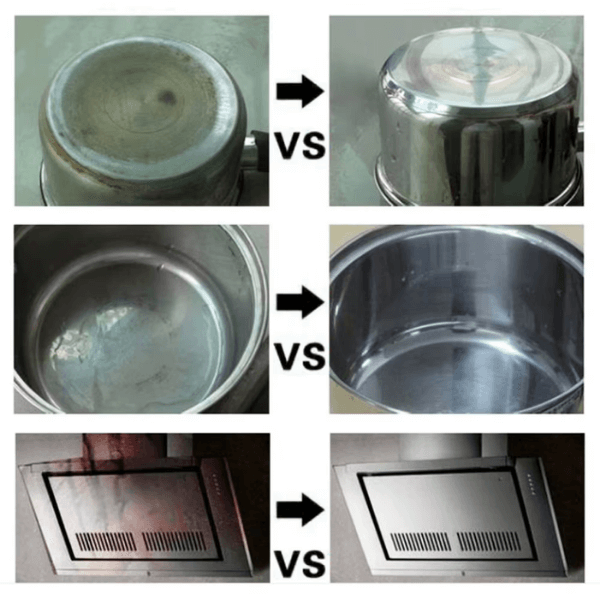 VS

VS

VS