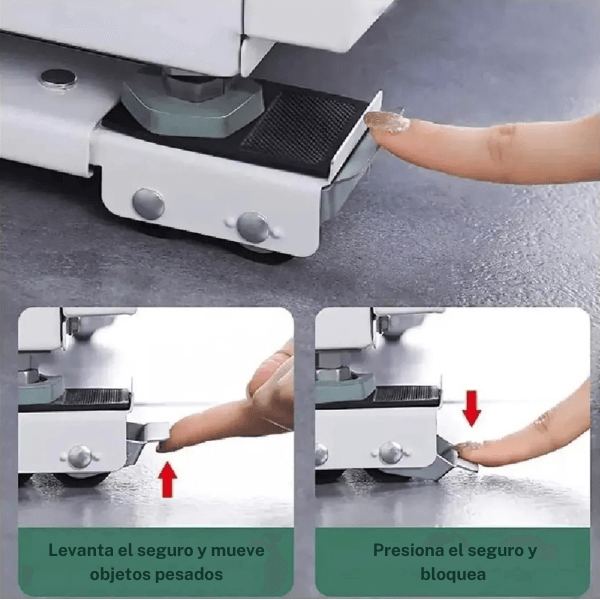 Levanta el seguro y mueve objetos pesados

Presiona el seguro y bloquea