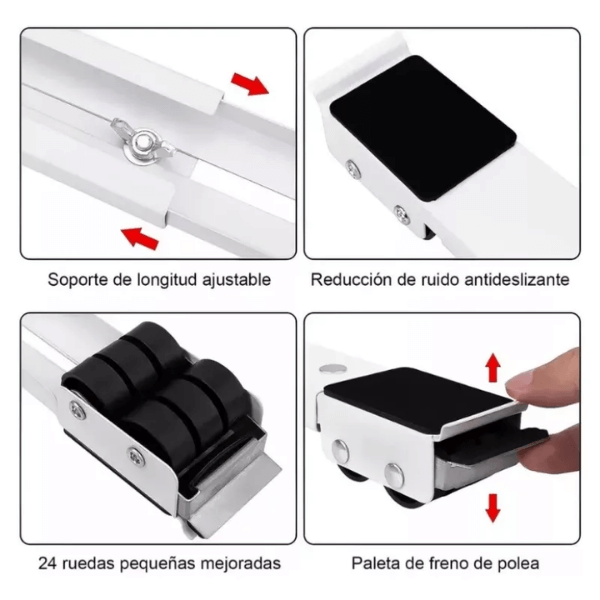 Soporte de longitud ajustable

Reducción de ruido antideslizante

24 ruedas pequeñas mejoradas

Paleta de freno de polea