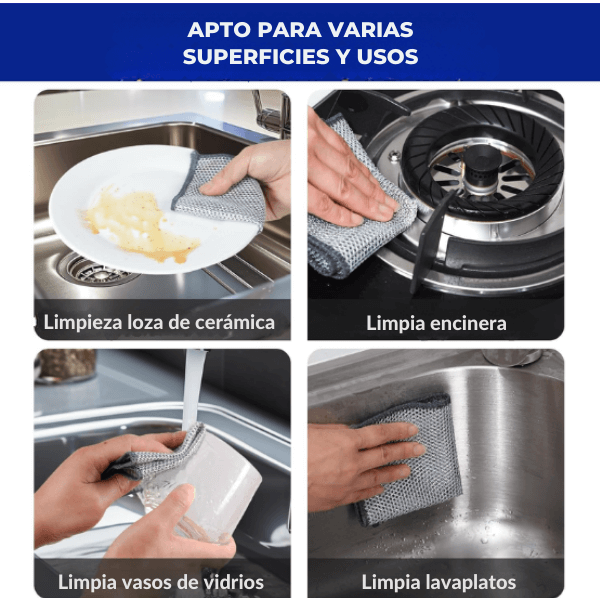 APTO PARA VARIAS SUPERFICIES Y USOS

Limpieza loza de cerámica

Limpia encinera

Limpia vasos de vidrios

Limpia lavaplatos